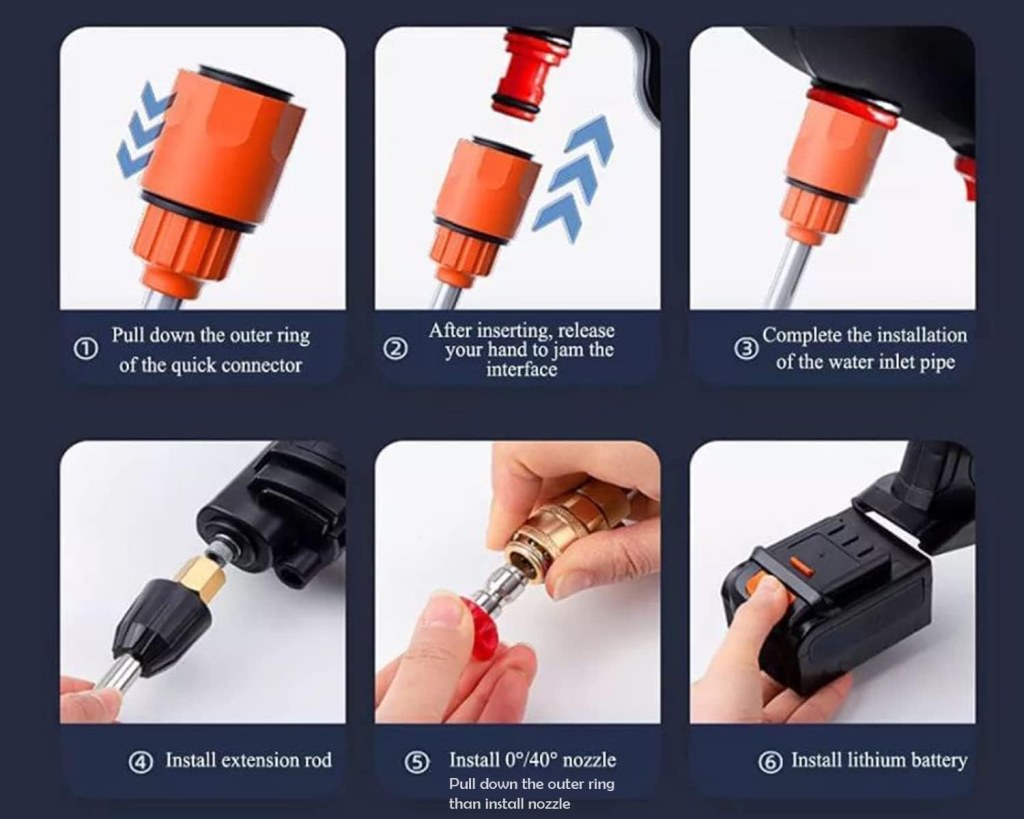 ① Pull down the outer ring of the quick connector

② After inserting, release your hand to jam the interface

③ Complete the installation of the water inlet pipe

④ Install extension rod

⑤ Install 0°/40° nozzle
Pull down the outer ring than install nozzle

⑥ Install lithium battery